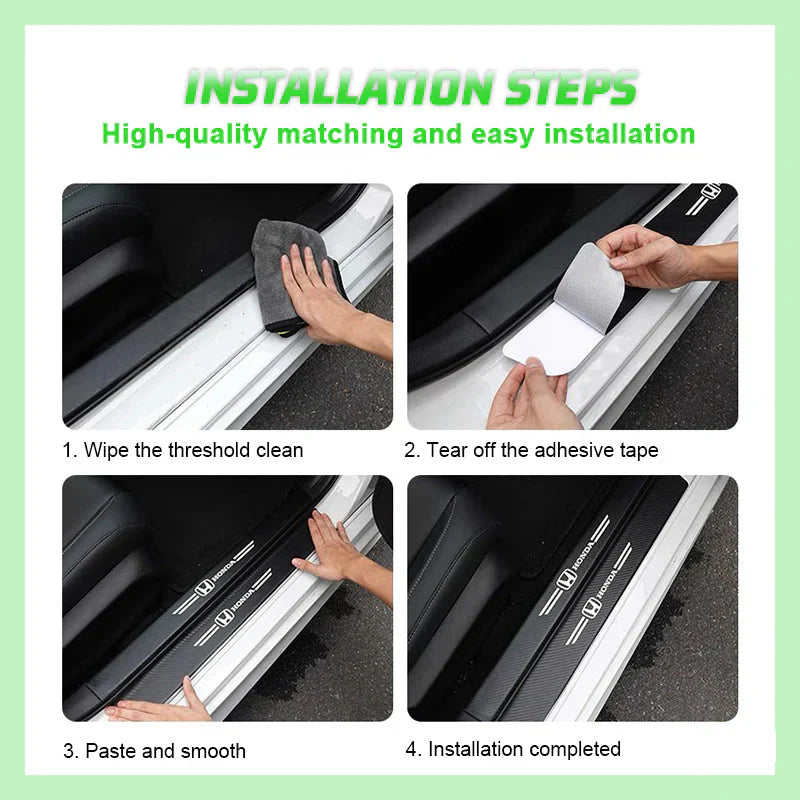 INSTALLATION STEPS
High-quality matching and easy installation

1. Wipe the threshold clean

2. Tear off the adhesive tape

HONDA
HONDA

3. Paste and smooth

HONDA
HONDA

4. Installation completed