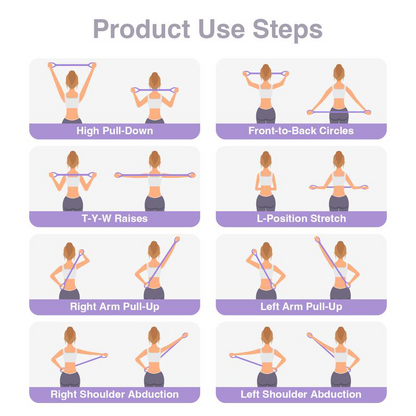 Product Use Steps

High Pull-Down

Front-to-Back Circles

T-Y-W Raises

L-Position Stretch

Right Arm Pull-Up

Left Arm Pull-Up

Right Shoulder Abduction

Left Shoulder Abduction