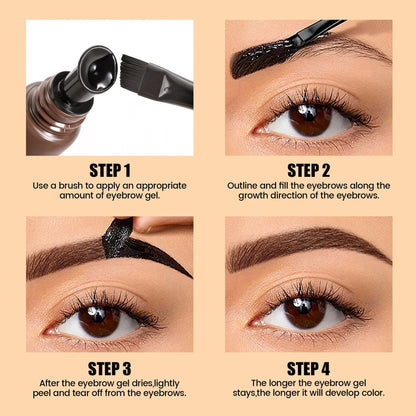 STEP 1
Use a brush to apply an appropriate amount of eyebrow gel.

STEP 2
Outline and fill the eyebrows along the growth direction of the eyebrows.

STEP 3
After the eyebrow gel dries,lightly peel and tear off from the eyebrows.

STEP 4
The longer the eyebrow gel stays,the longer it will develop color.