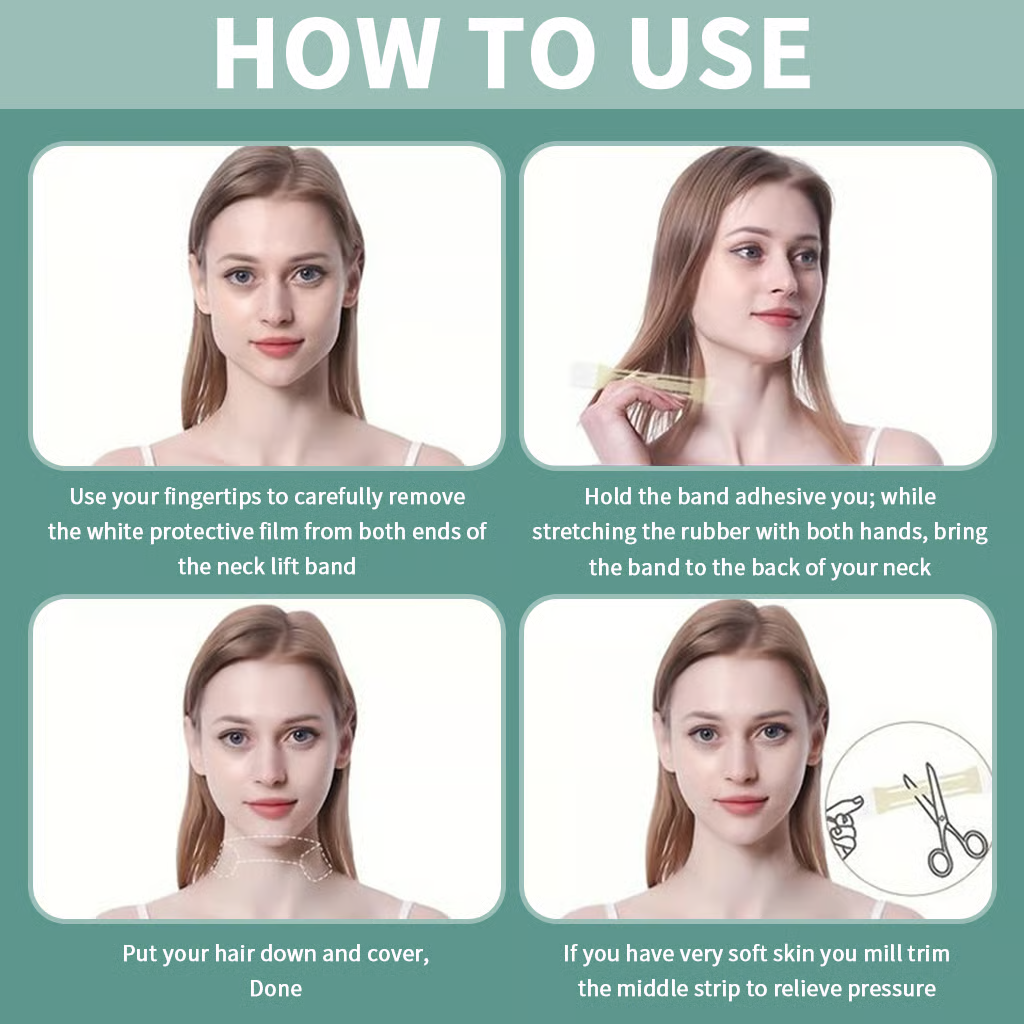 HOW TO USE

Use your fingertips to carefully remove the white protective film from both ends of the neck lift band

Hold the band adhesive you; while stretching the rubber with both hands, bring the band to the back of your neck

Put your hair down and cover, Done

If you have very soft skin you mill trim the middle strip to relieve pressure