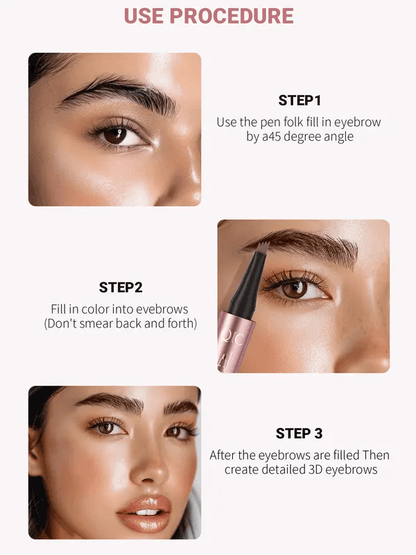 USE PROCEDURE

STEP1
Use the pen folk fill in eyebrow by a45 degree angle

STEP2
Fill in color into evebrows (Don't smear back and forth)

QIC

STEP 3
After the eyebrows are filled Then create detailed 3D eyebrows