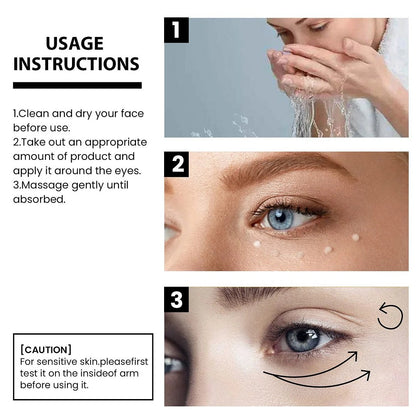 USAGE INSTRUCTIONS

1.Clean and dry your face before use.
2.Take out an appropriate amount of product and apply it around the eyes.
3.Massage gently until absorbed.

[CAUTION]
For sensitive skin.pleasefirst test it on the insideof arm before using it.

1

2

3