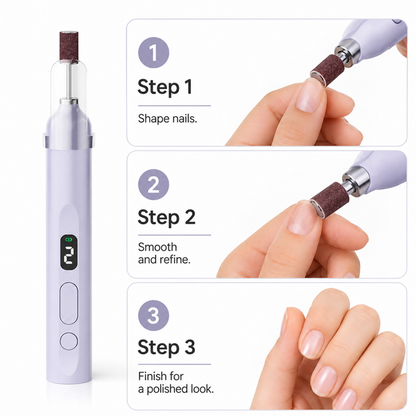 2

1
Step 1
Shape nails.

2
Step 2
Smooth and refine.

3
Step 3
Finish for a polished look.